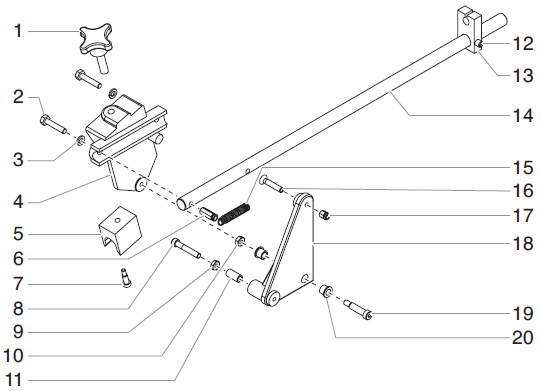 1
2
3
4
5
6
7
8
9
10
11
12
13
14
15
16
17
18
19
20